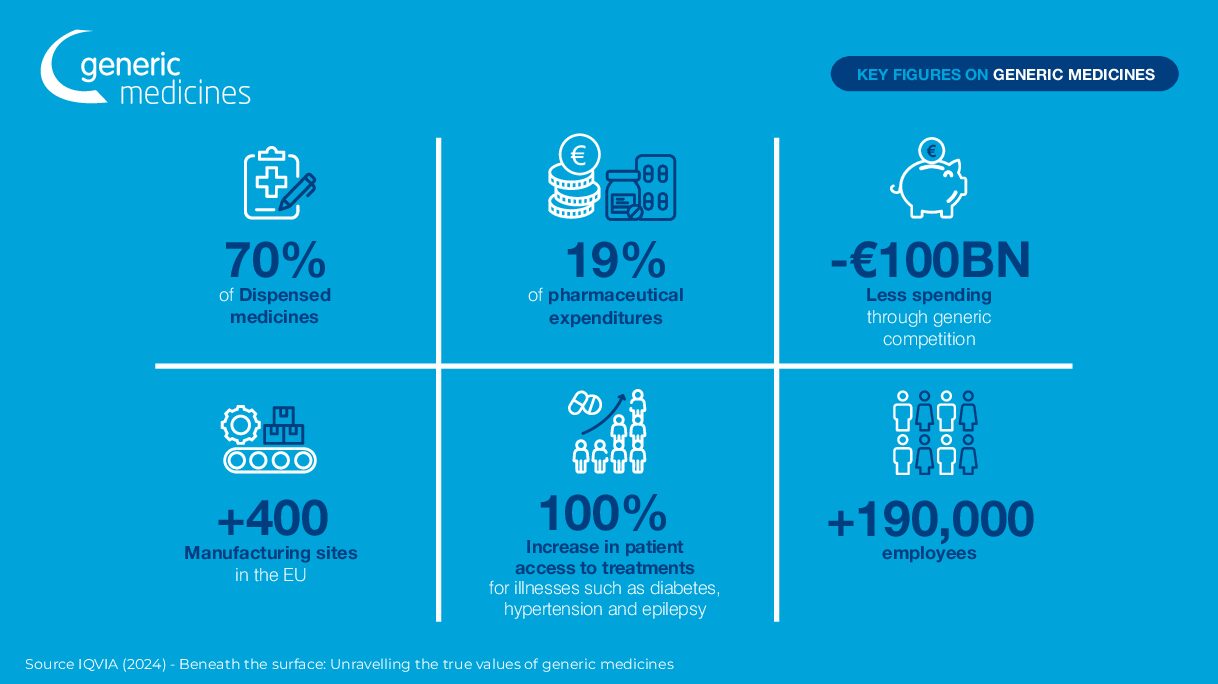 generic medicines

KEY FIGURES ON GENERIC MEDICINES

70%
of Dispensed medicines

19%
of pharmaceutical expenditures

-€100BN
Less spending through generic competition

+400
Manufacturing sites in the EU

100%
Increase in patient access to treatments for illnesses such as diabetes, hypertension and epilepsy

+190,000
employees

Source IQVIA (2024) - Beneath the surface: Unravelling the true values of generic medicines