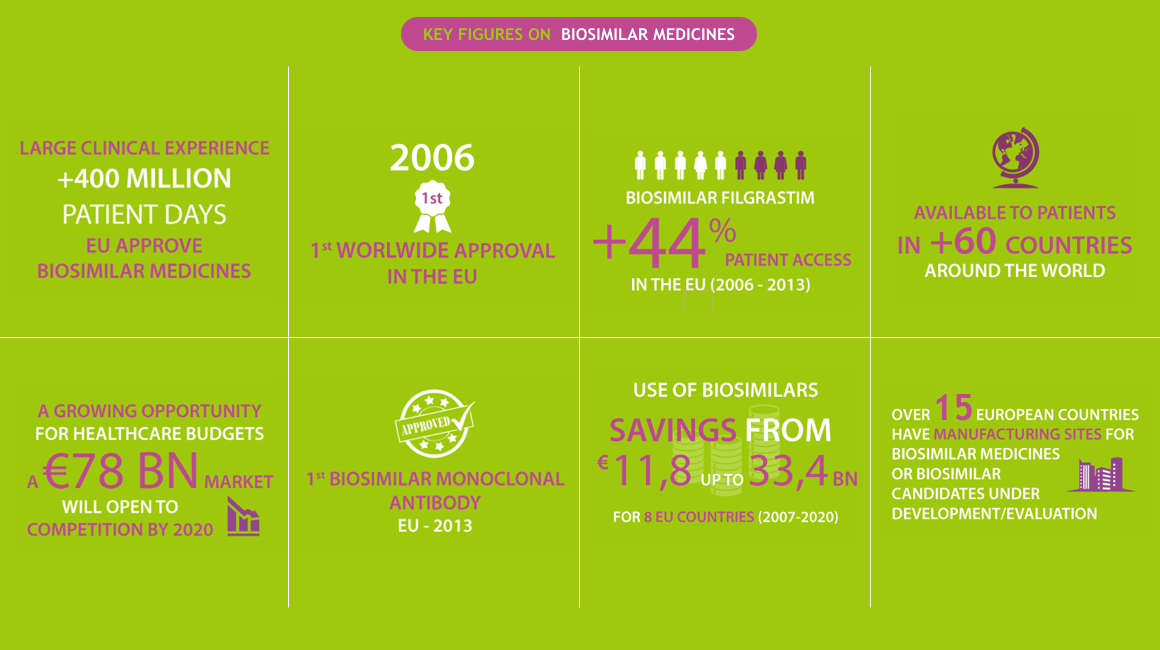 KEY FIGURES ON BIOSIMILAR MEDICINES

LARGE CLINICAL EXPERIENCE
+400 MILLION
PATIENT DAYS
EU APPROVE
BIOSIMILAR MEDICINES

2006
1st
1st WORLWIDE APPROVAL
IN THE EU

BIOSIMILAR FILGRASTIM
+44 %
PATIENT ACCESS
IN THE EU (2006 - 2013)

AVAILABLE TO PATIENTS
IN +60 COUNTRIES
AROUND THE WORLD

A GROWING OPPORTUNITY
FOR HEALTHCARE BUDGETS
A €78 BN MARKET
WILL OPEN TO
COMPETITION BY 2020

APPROVED
1st BIOSIMILAR MONOCLONAL
ANTIBODY
EU - 2013

USE OF BIOSIMILARS
SAVINGS FROM
€11,8 UP TO 33,4 BN
FOR 8 EU COUNTRIES (2007-2020)

OVER 15 EUROPEAN COUNTRIES
HAVE MANUFACTURING SITES FOR
BIOSIMILAR MEDICINES
OR BIOSIMILAR
CANDIDATES UNDER
DEVELOPMENT/EVALUATION