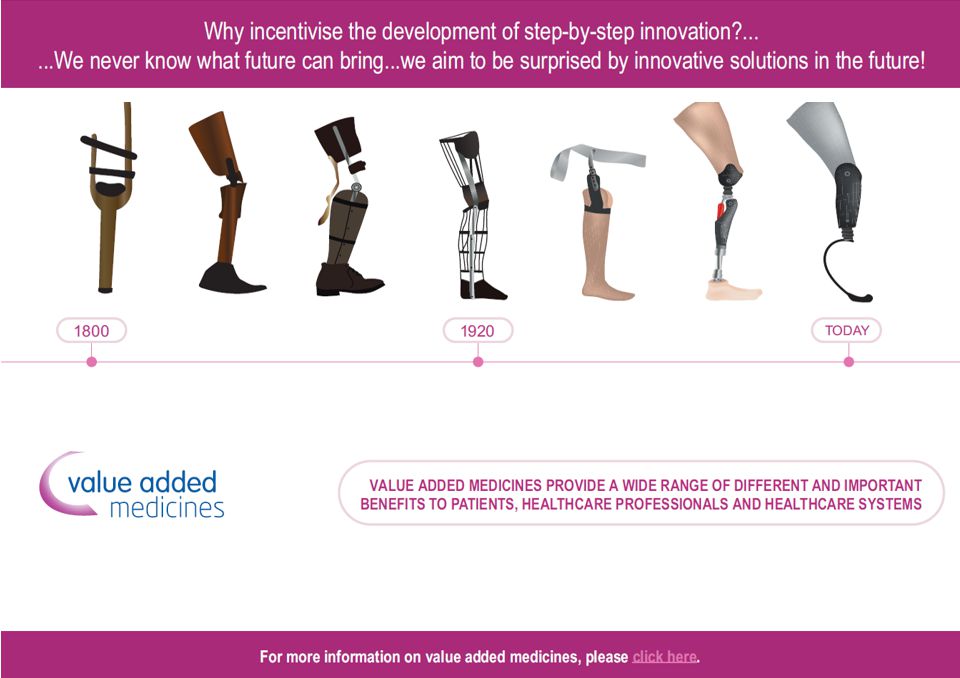 Why incentivise the development of step-by-step innovation?...
...We never know what future can bring...we aim to be surprised by innovative solutions in the future!

1800

1920

TODAY

value added medicines

VALUE ADDED MEDICINES PROVIDE A WIDE RANGE OF DIFFERENT AND IMPORTANT BENEFITS TO PATIENTS, HEALTHCARE PROFESSIONALS AND HEALTHCARE SYSTEMS

For more information on value added medicines, please click here.