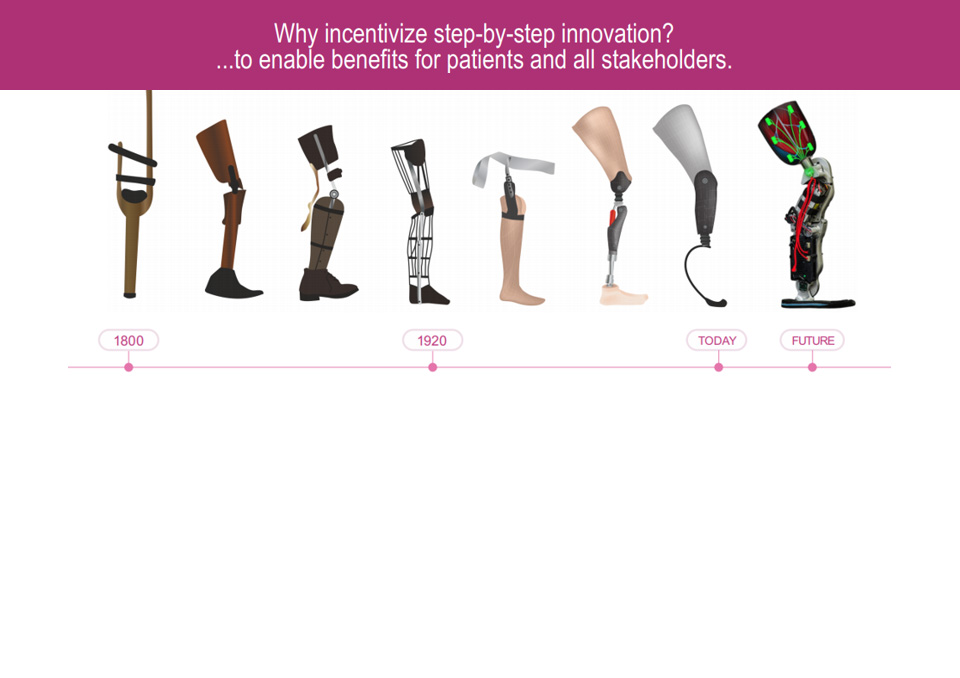 Why incentivize step-by-step innovation?
...to enable benefits for patients and all stakeholders.

1800

1920

TODAY

FUTURE