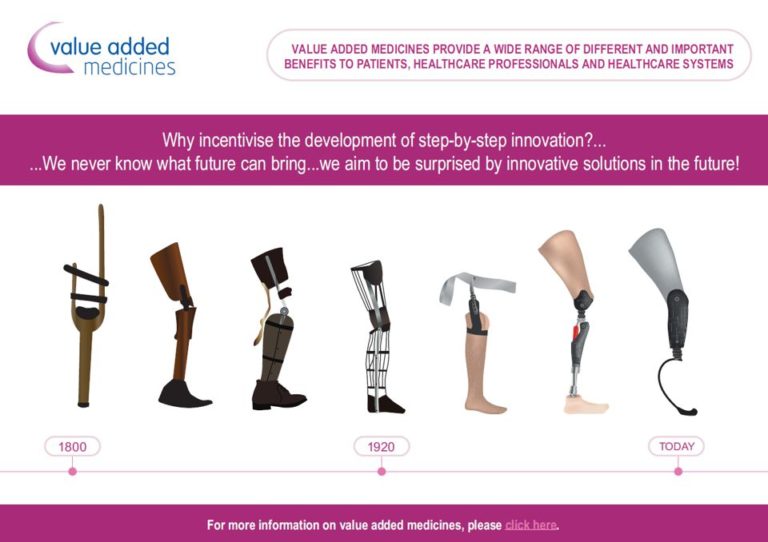 value added medicines

VALUE ADDED MEDICINES PROVIDE A WIDE RANGE OF DIFFERENT AND IMPORTANT BENEFITS TO PATIENTS, HEALTHCARE PROFESSIONALS AND HEALTHCARE SYSTEMS

Why incentivise the development of step-by-step innovation?...
...We never know what future can bring...we aim to be surprised by innovative solutions in the future!

1800

1920

TODAY

For more information on value added medicines, please click here.