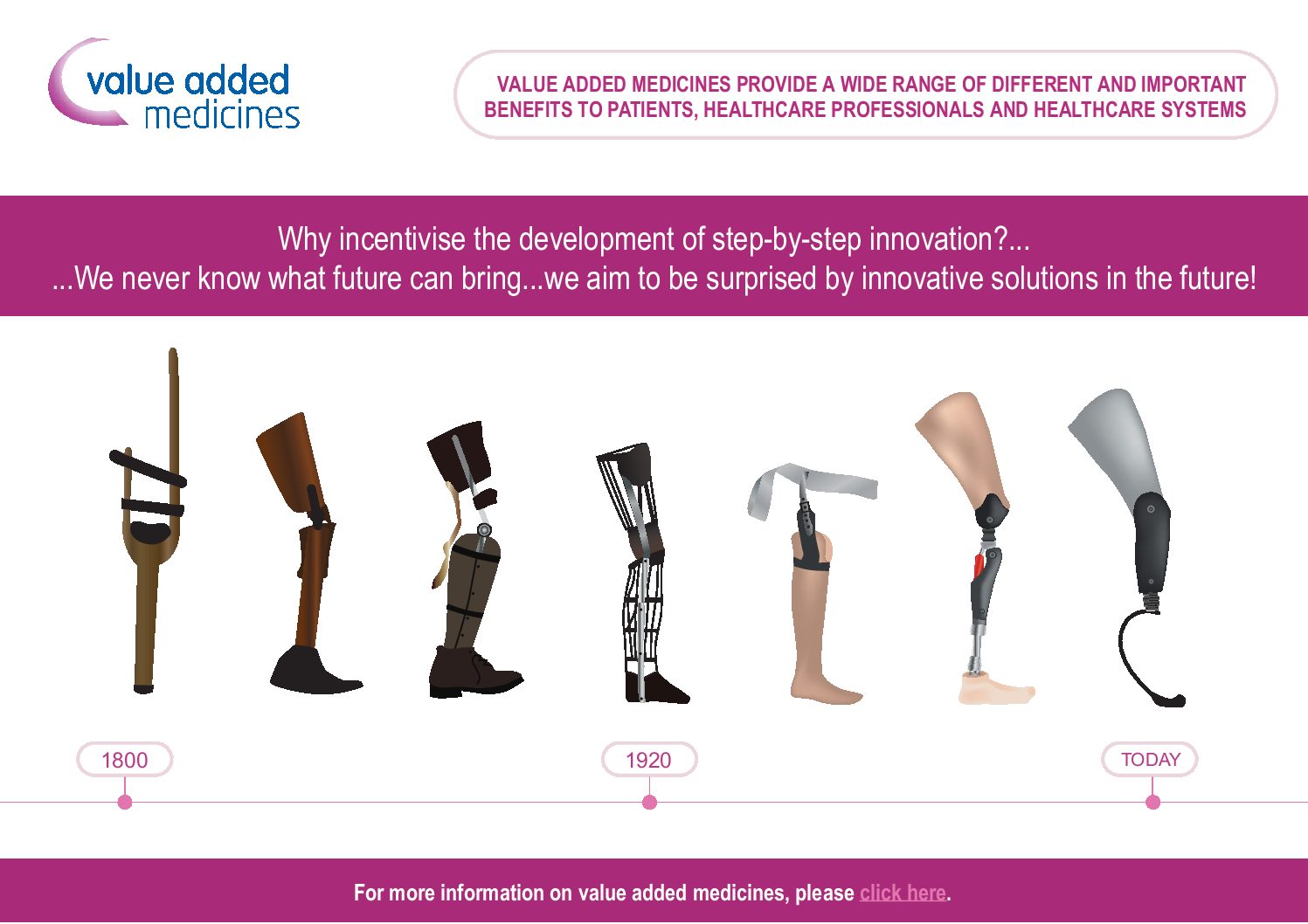 value added medicines

VALUE ADDED MEDICINES PROVIDE A WIDE RANGE OF DIFFERENT AND IMPORTANT BENEFITS TO PATIENTS, HEALTHCARE PROFESSIONALS AND HEALTHCARE SYSTEMS

Why incentivise the development of step-by-step innovation?...
...We never know what future can bring...we aim to be surprised by innovative solutions in the future!

1800

1920

TODAY

For more information on value added medicines, please click here.