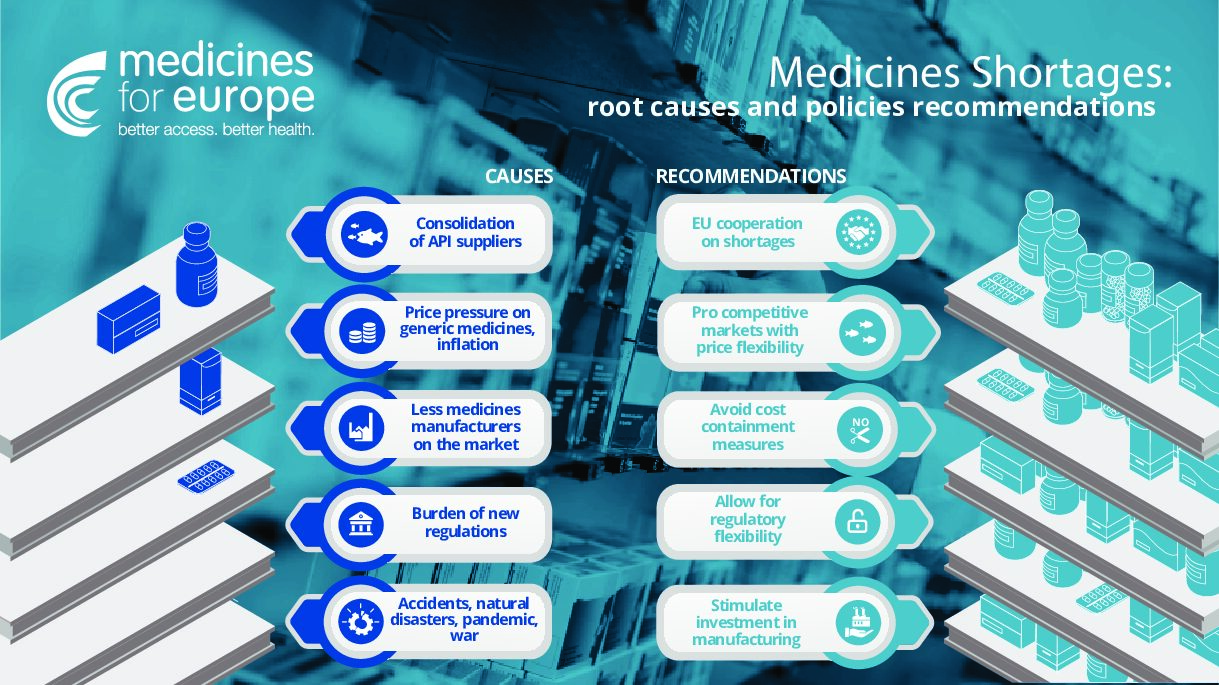 medicines for europe
better access. better health.

Medicines Shortages:
root causes and policies recommendations

CAUSES

Consolidation of API suppliers

Price pressure on generic medicines, inflation

Less medicines manufacturers on the market

Burden of new regulations

Accidents, natural disasters, pandemic, war

RECOMMENDATIONS

EU cooperation on shortages

Pro competitive markets with price flexibility

Avoid cost containment measures

NO

Allow for regulatory flexibility

Stimulate investment in manufacturing