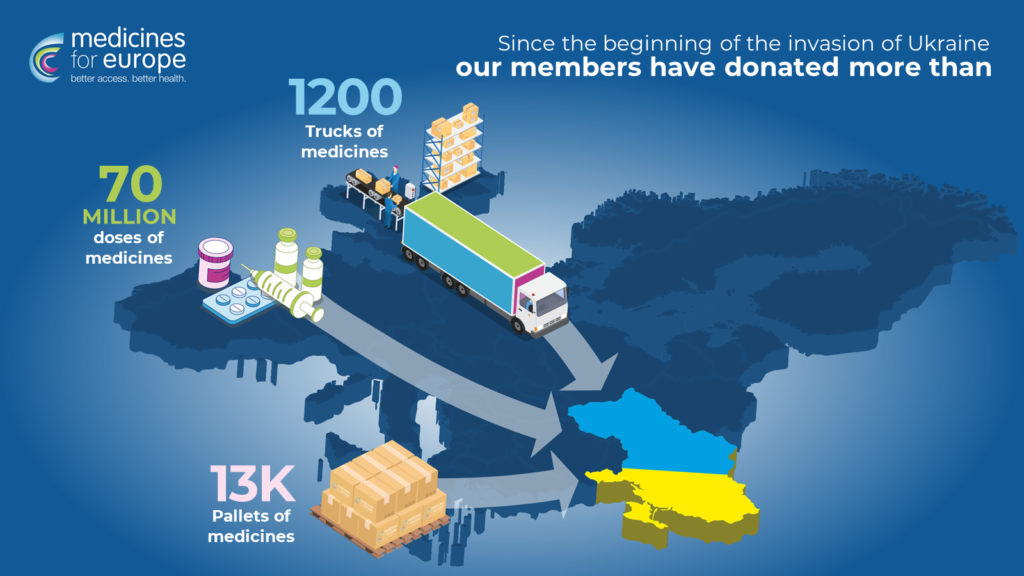 medicines for europe
better access. better health.

Since the beginning of the invasion of Ukraine
our members have donated more than

1200
Trucks of medicines

70
MILLION
doses of medicines

13K
Pallets of medicines